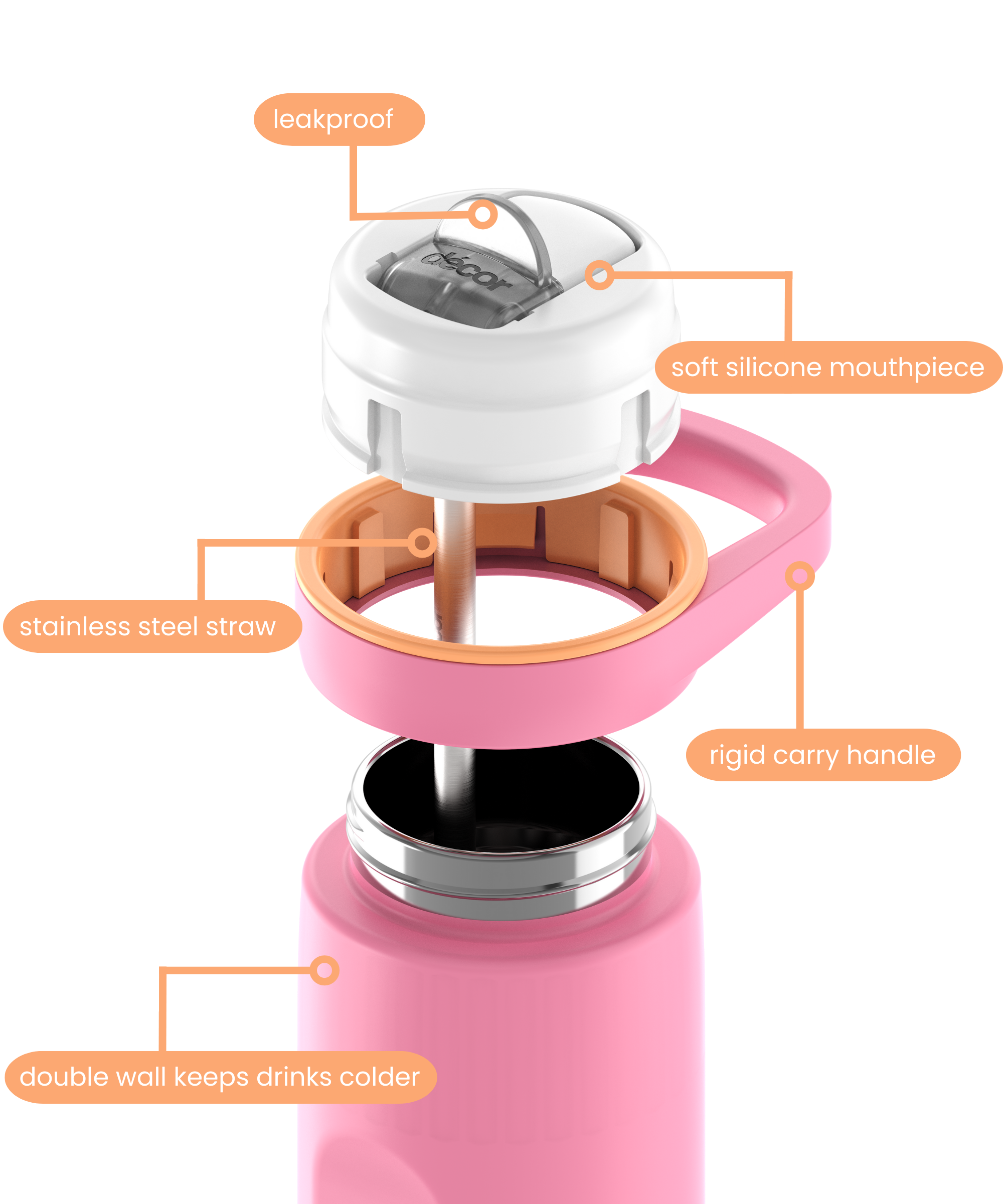 leakproof

décor

soft silicone mouthpiece

stainless steel straw

rigid carry handle

double wall keeps drinks colder